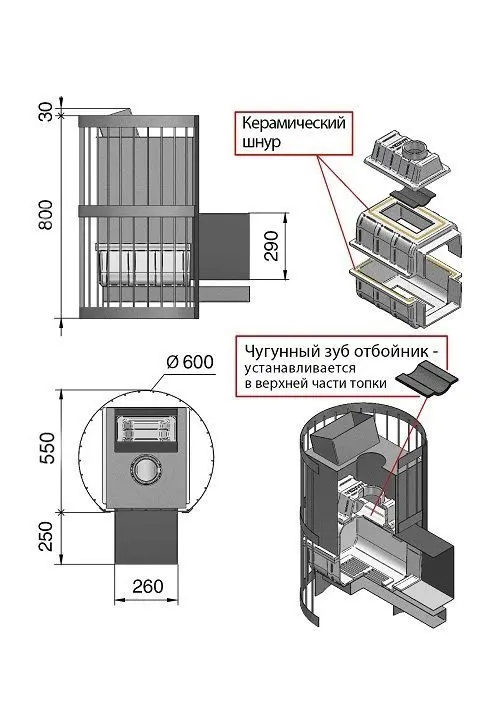 30

800

290

Керамический шнур

Ø 600

550

250

260

Чугунный зуб отбойник - устанавливается в верхней части топки