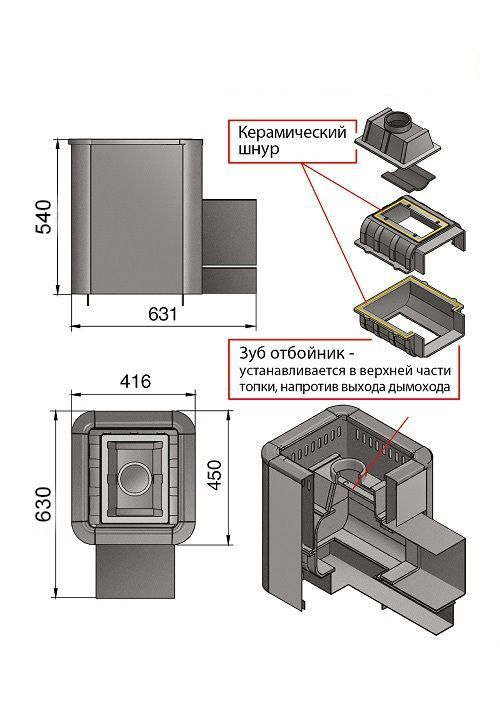 540

631

Керамический шнур

Зуб отбойник - устанавливается в верхней части топки, напротив выхода дымохода

416

630

450